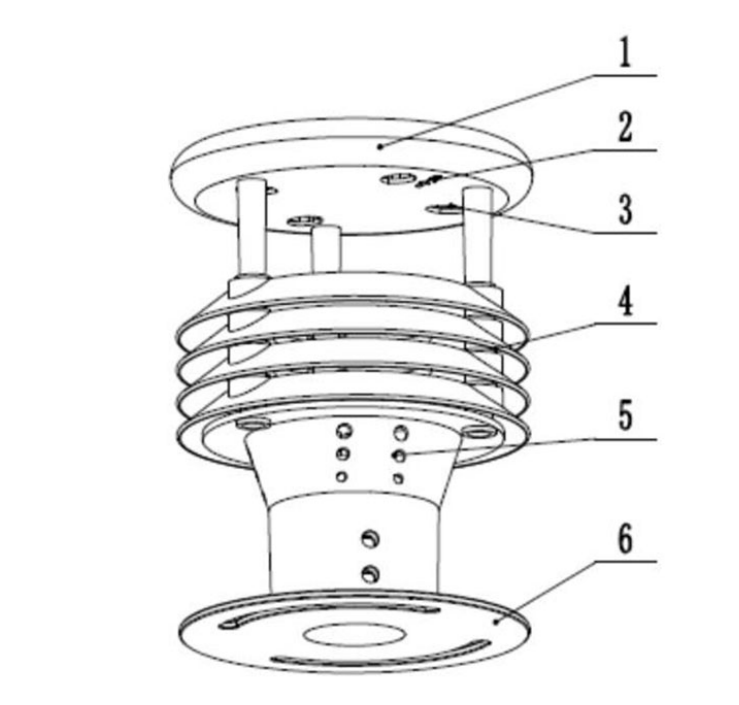 1
2
3
4
5
6